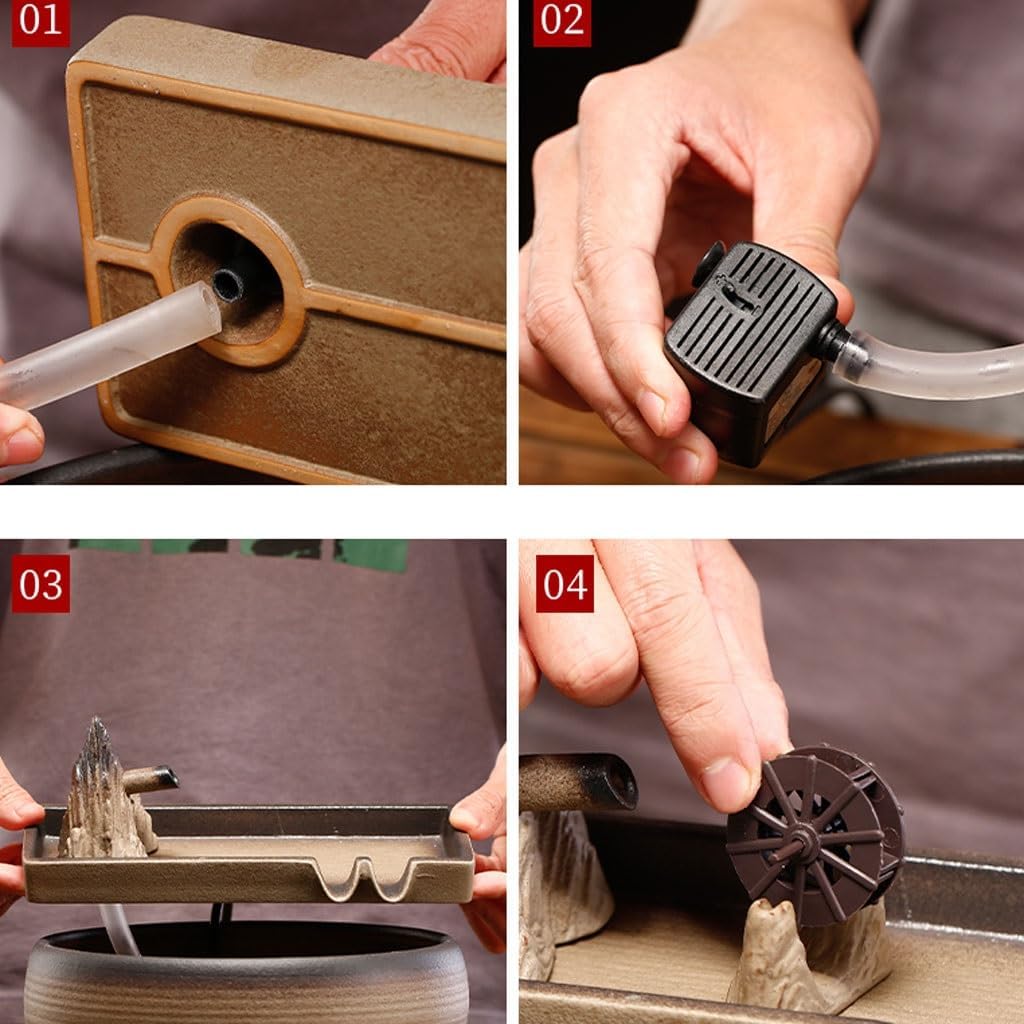 01

02

03

04