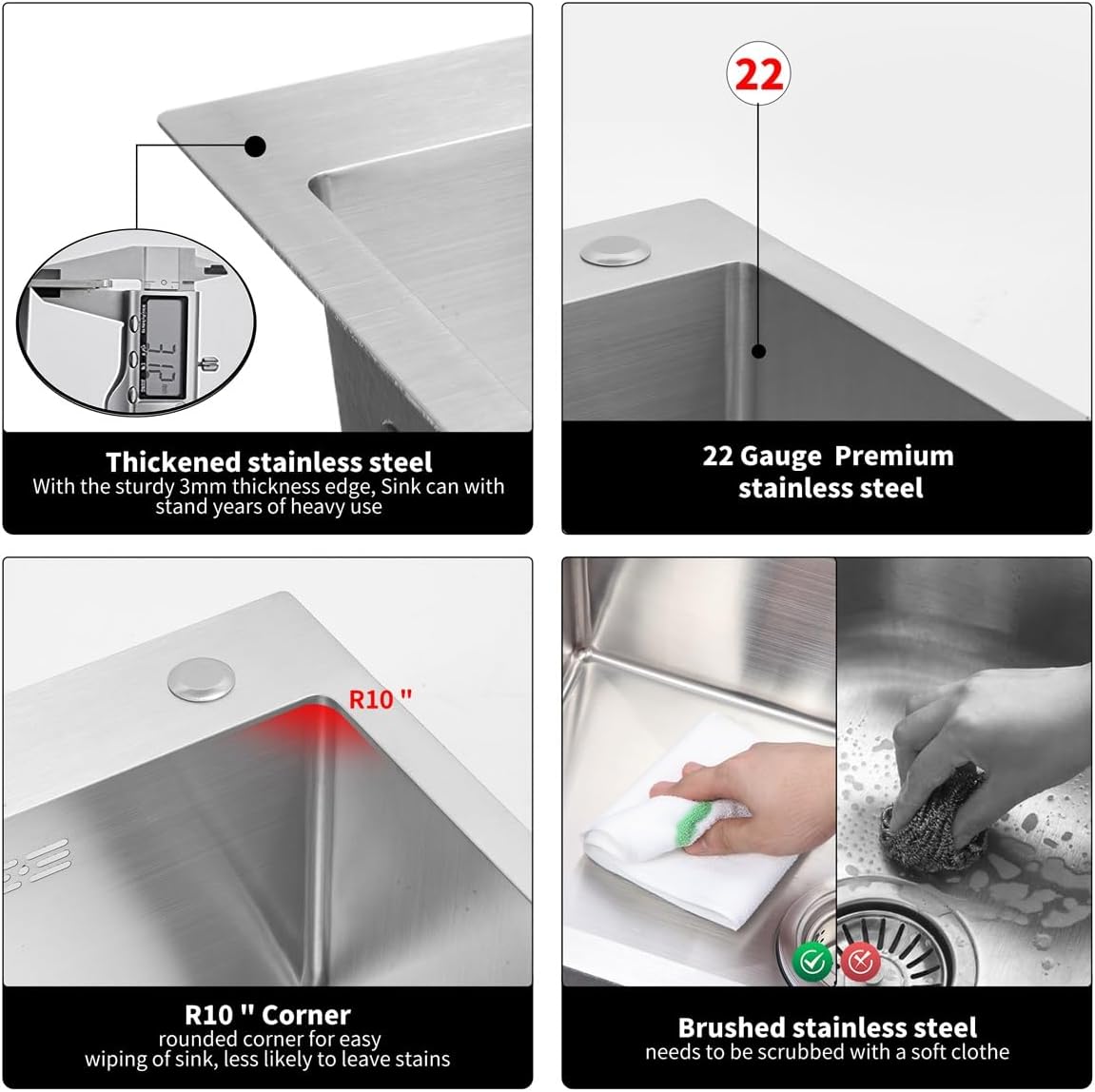 3.12

Thickened stainless steel
With the sturdy 3mm thickness edge, Sink can with stand years of heavy use

22

22 Gauge Premium stainless steel

R10 "

R10 " Corner
rounded corner for easy wiping of sink, less likely to leave stains

Brushed stainless steel
needs to be scrubbed with a soft clothe