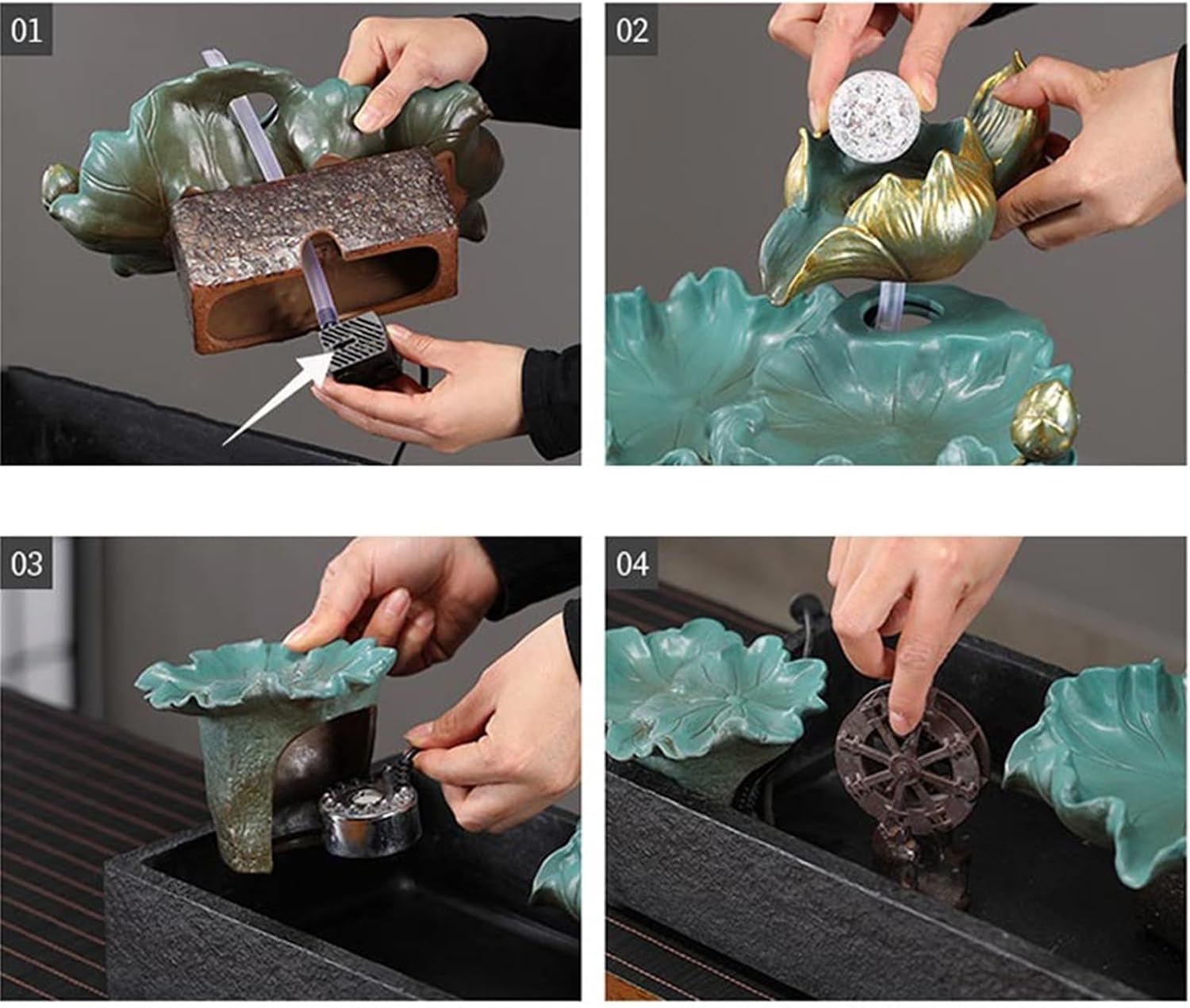 01

02

03

04