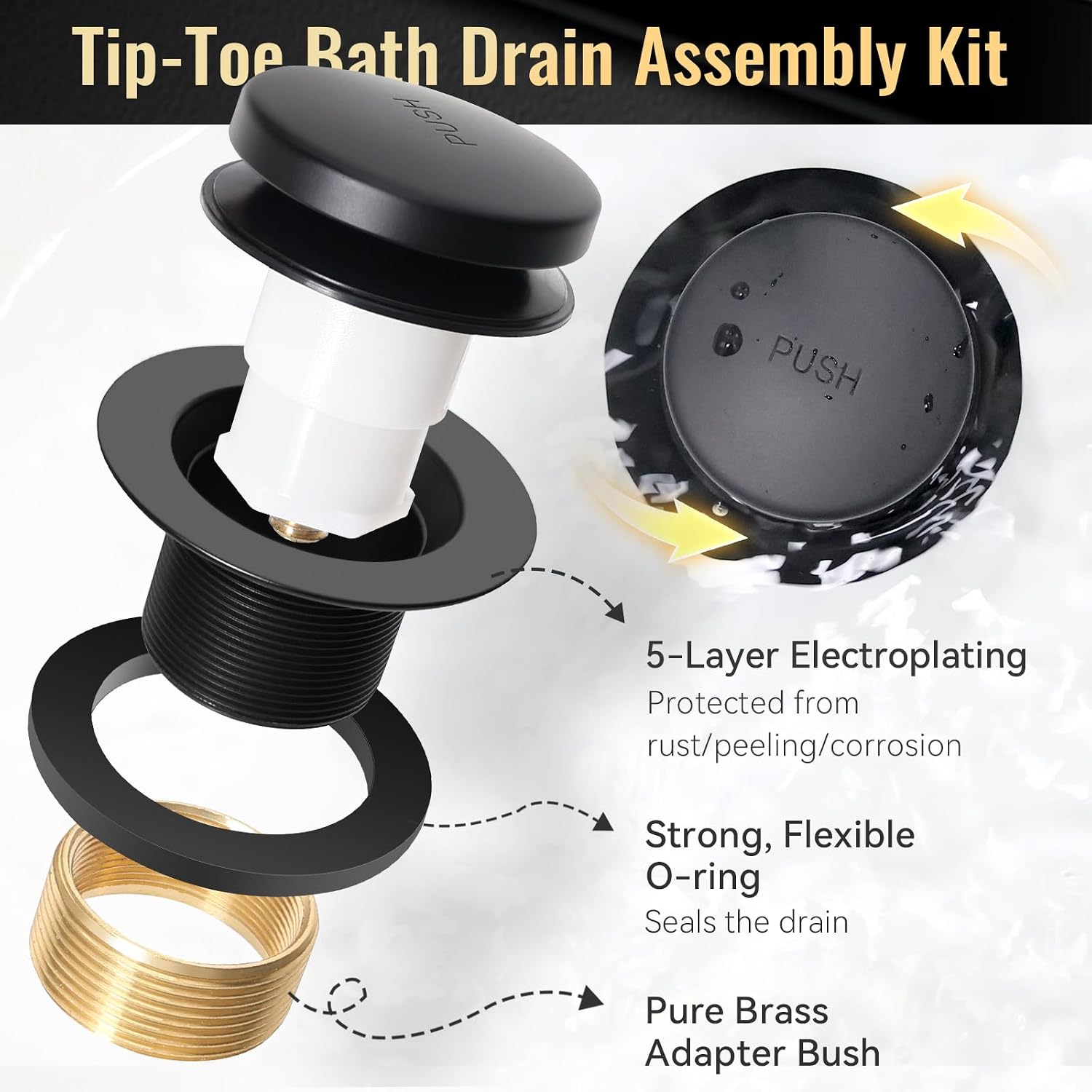 Tip-Toe Bath Drain Assembly Kit

PUSH

PUSH

5-Layer Electroplating
Protected from rust/peeling/corrosion

Strong, Flexible O-ring
Seals the drain

Pure Brass Adapter Bush