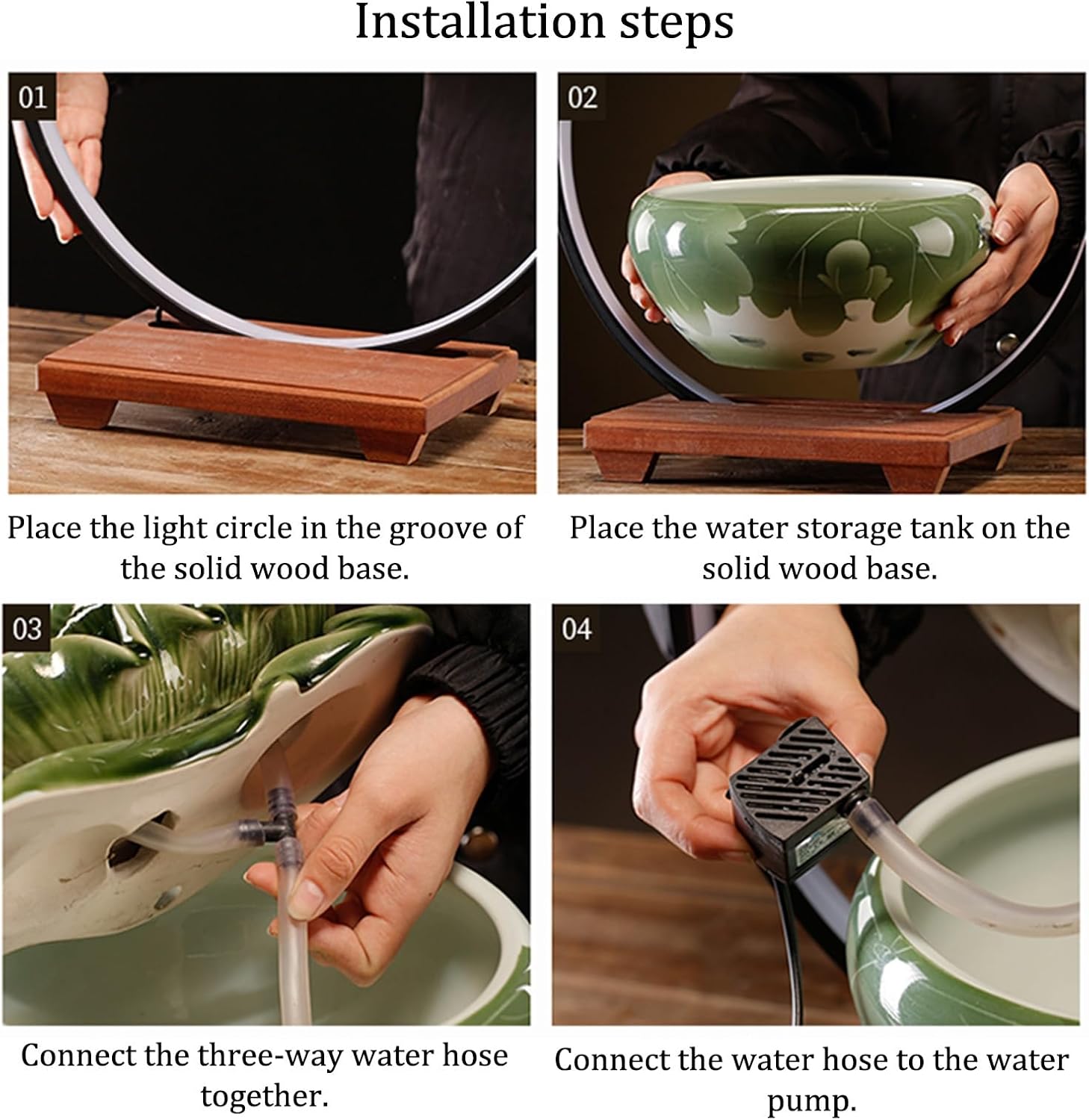 Installation steps

01

Place the light circle in the groove of the solid wood base.

02

Place the water storage tank on the solid wood base.

03

Connect the three-way water hose together.

04

Connect the water hose to the water pump.