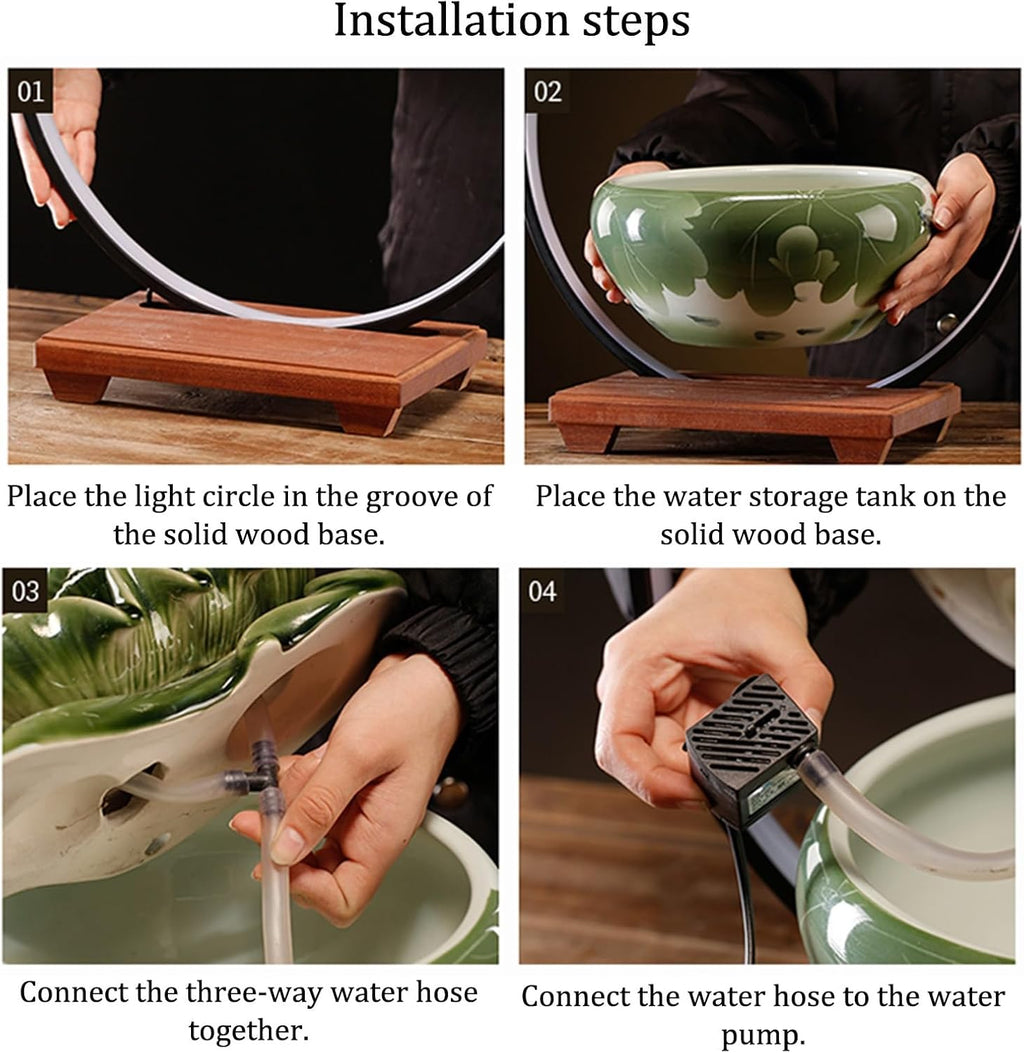 Installation steps

01

Place the light circle in the groove of the solid wood base.

02

Place the water storage tank on the solid wood base.

03

Connect the three-way water hose together.

04

Connect the water hose to the water pump.