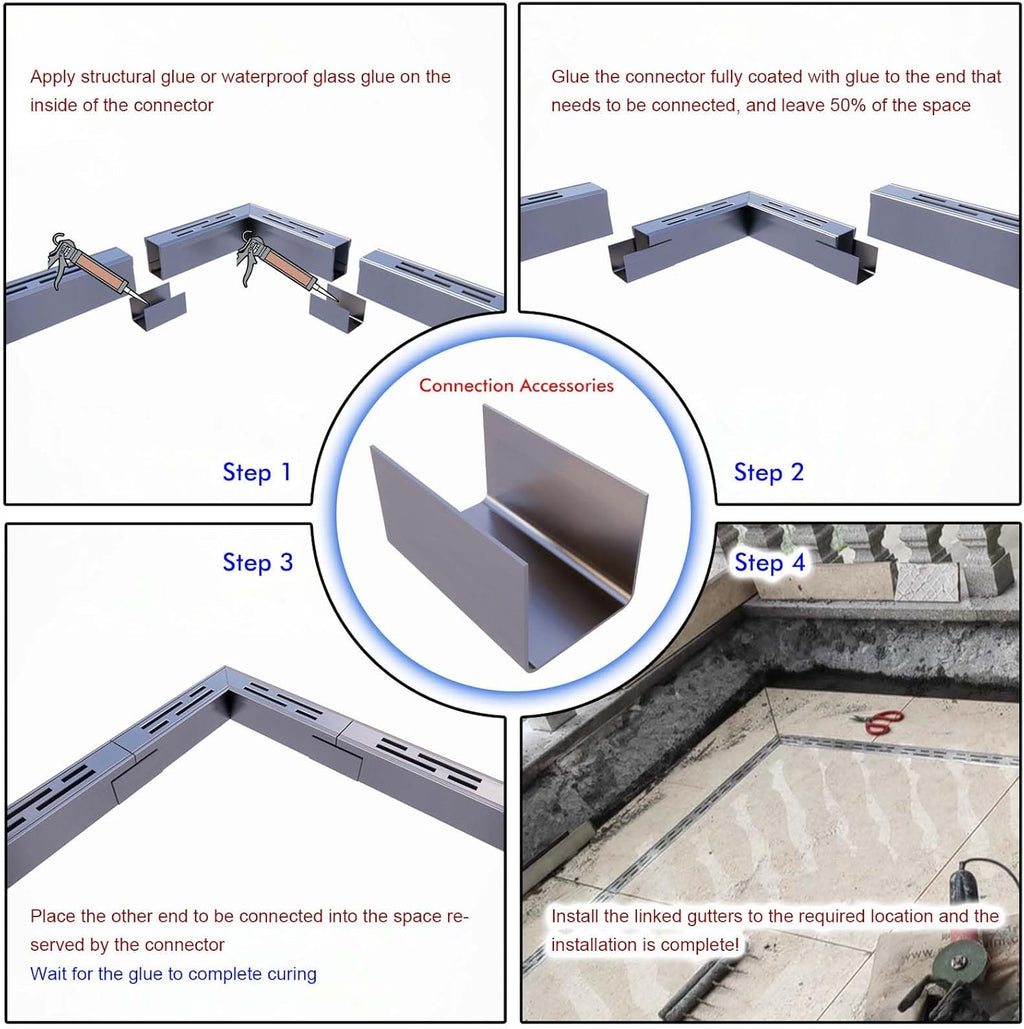 Apply structural glue or waterproof glass glue on the inside of the connector

Step 1

Glue the connector fully coated with glue to the end that needs to be connected, and leave 50% of the space

Step 2

Connection Accessories

Step 3

Place the other end to be connected into the space reserved by the connector

Wait for the glue to complete curing

Step 4

Install the linked gutters to the required location and the installation is complete!