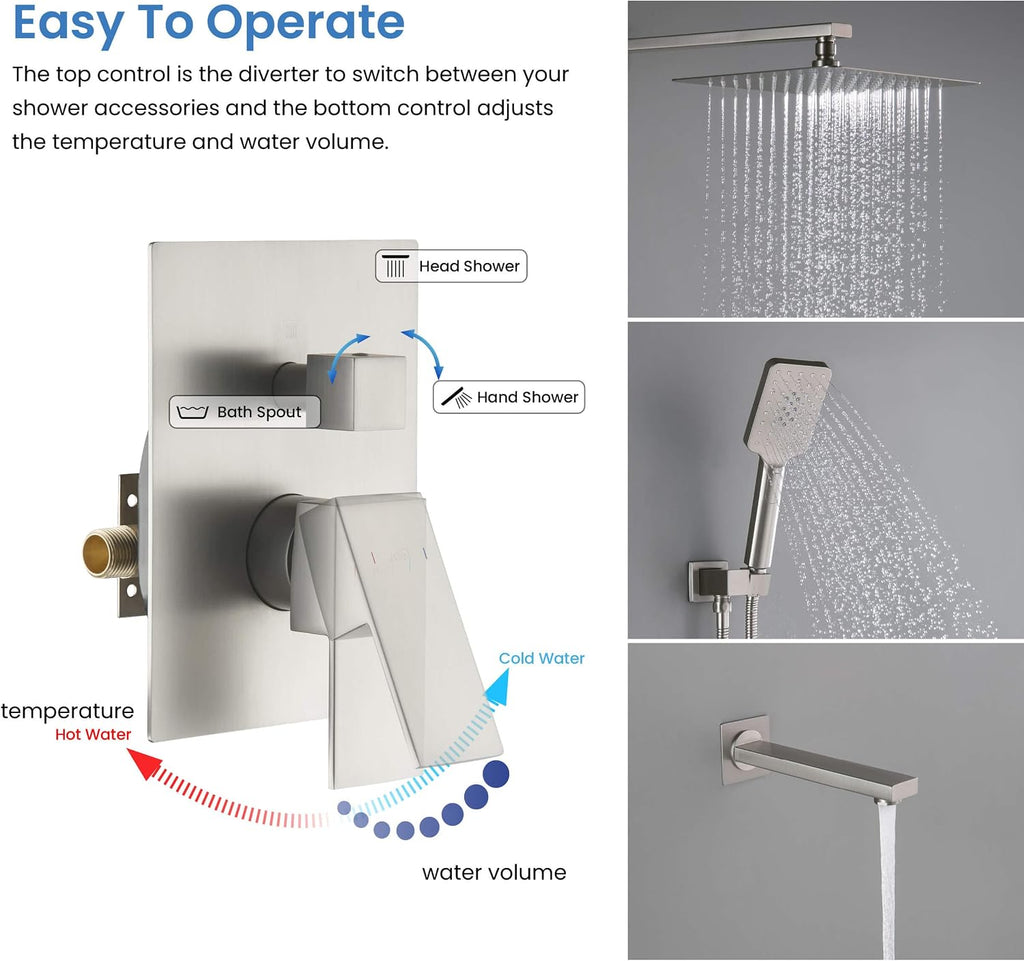 Easy To Operate

The top control is the diverter to switch between your shower accessories and the bottom control adjusts the temperature and water volume.

Head Shower

Hand Shower

Bath Spout

Cold Water

temperature

Hot Water

water volume