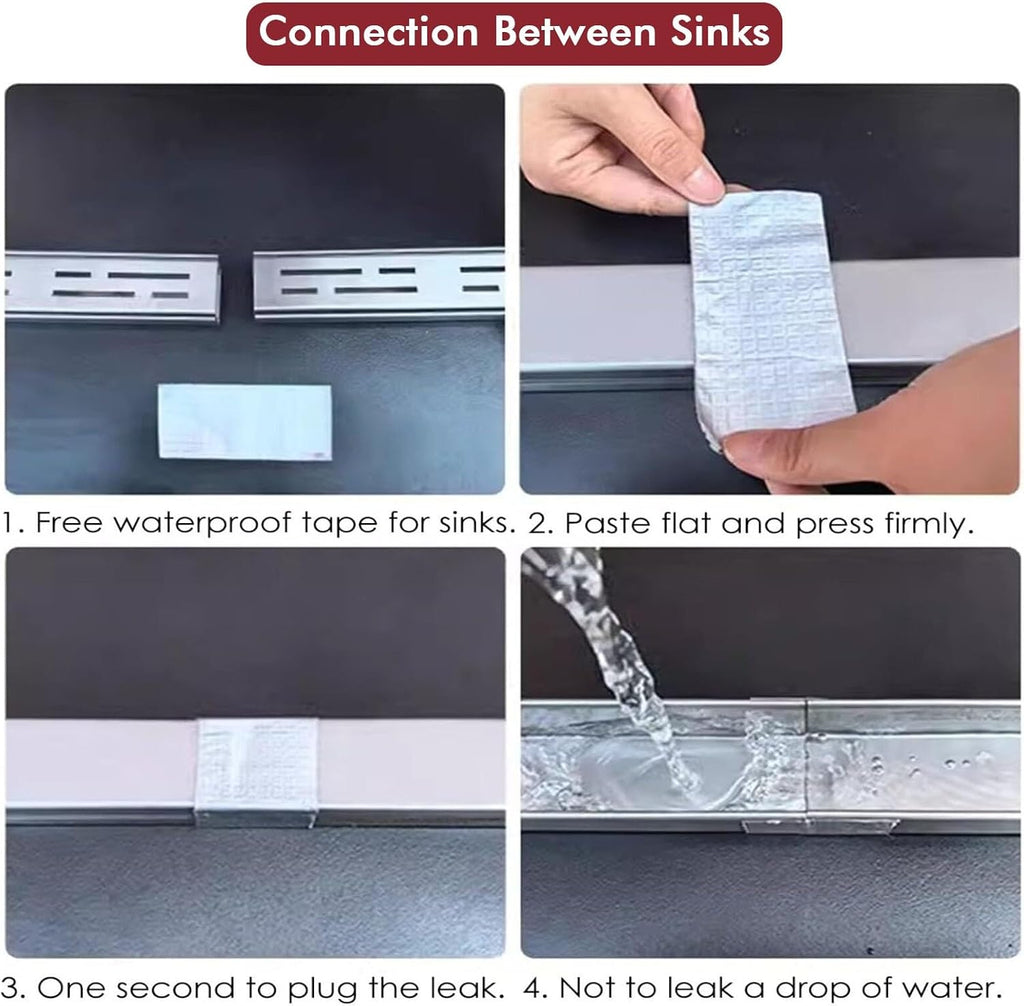 Connection Between Sinks

1. Free waterproof tape for sinks.

2. Paste flat and press firmly.

3. One second to plug the leak.

4. Not to leak a drop of water.