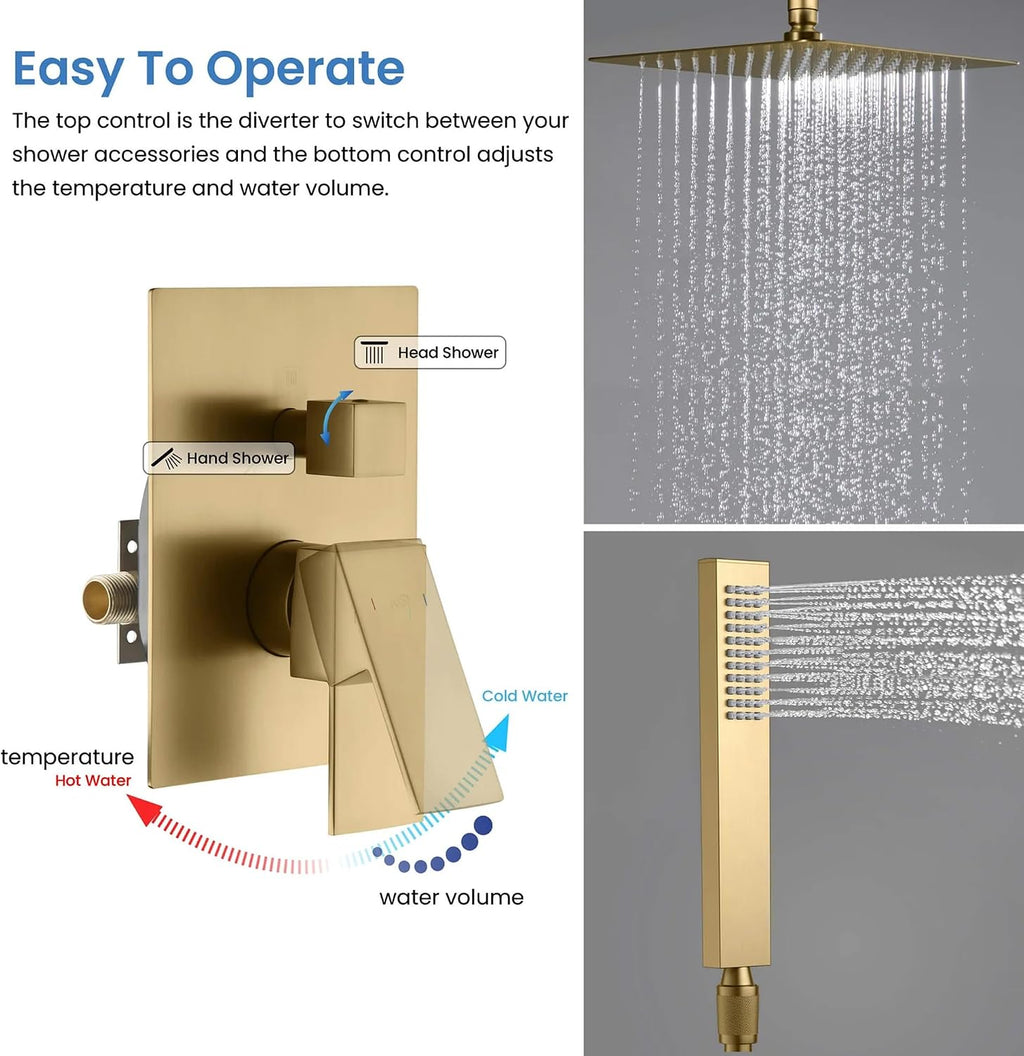 Easy To Operate

The top control is the diverter to switch between your shower accessories and the bottom control adjusts the temperature and water volume.

Head Shower

Hand Shower

Cold Water

temperature

Hot Water

water volume