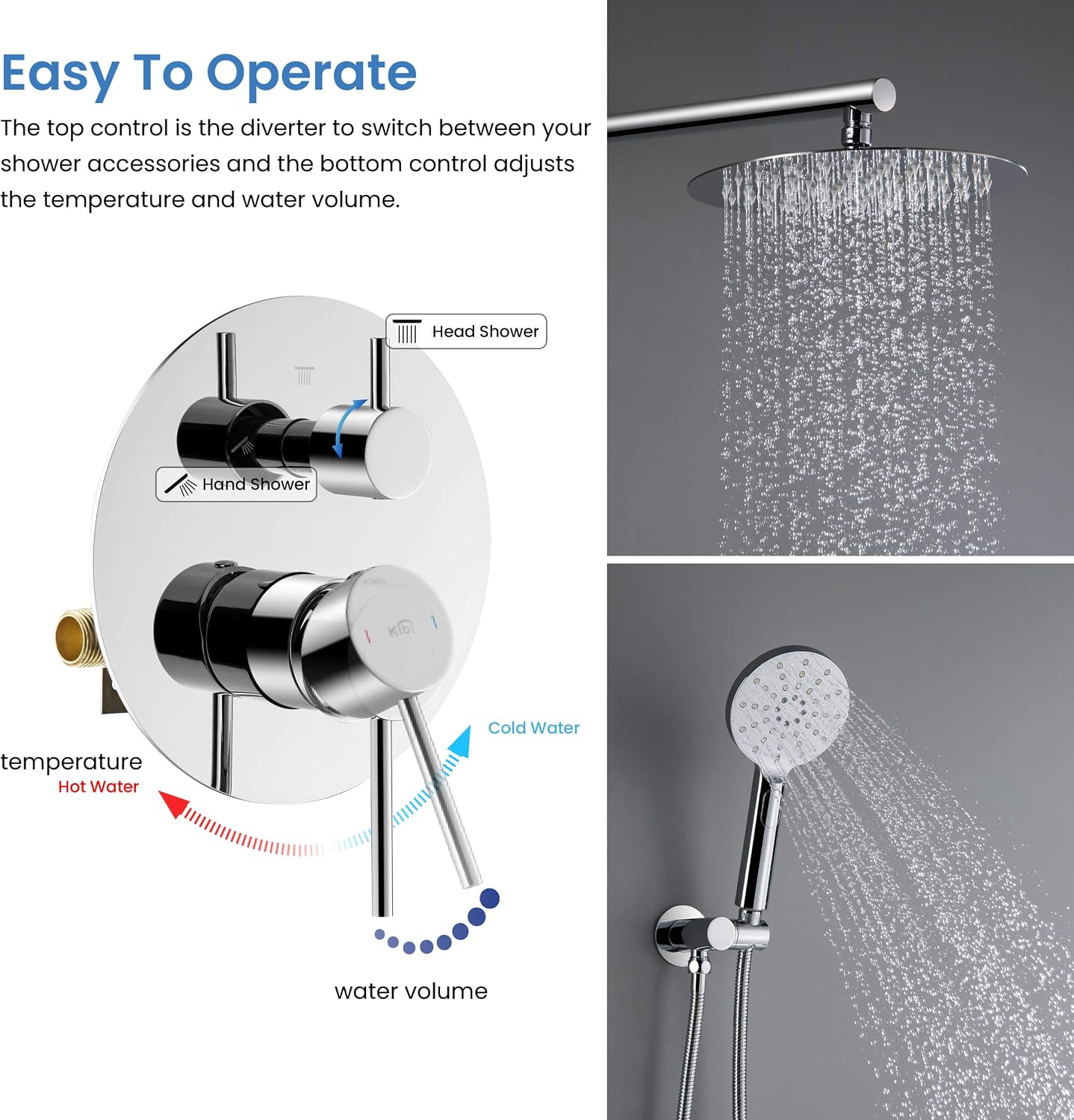 Easy To Operate

The top control is the diverter to switch between your shower accessories and the bottom control adjusts the temperature and water volume.

Head Shower

Hand Shower

KIBI

Cold Water

temperature

Hot Water

water volume