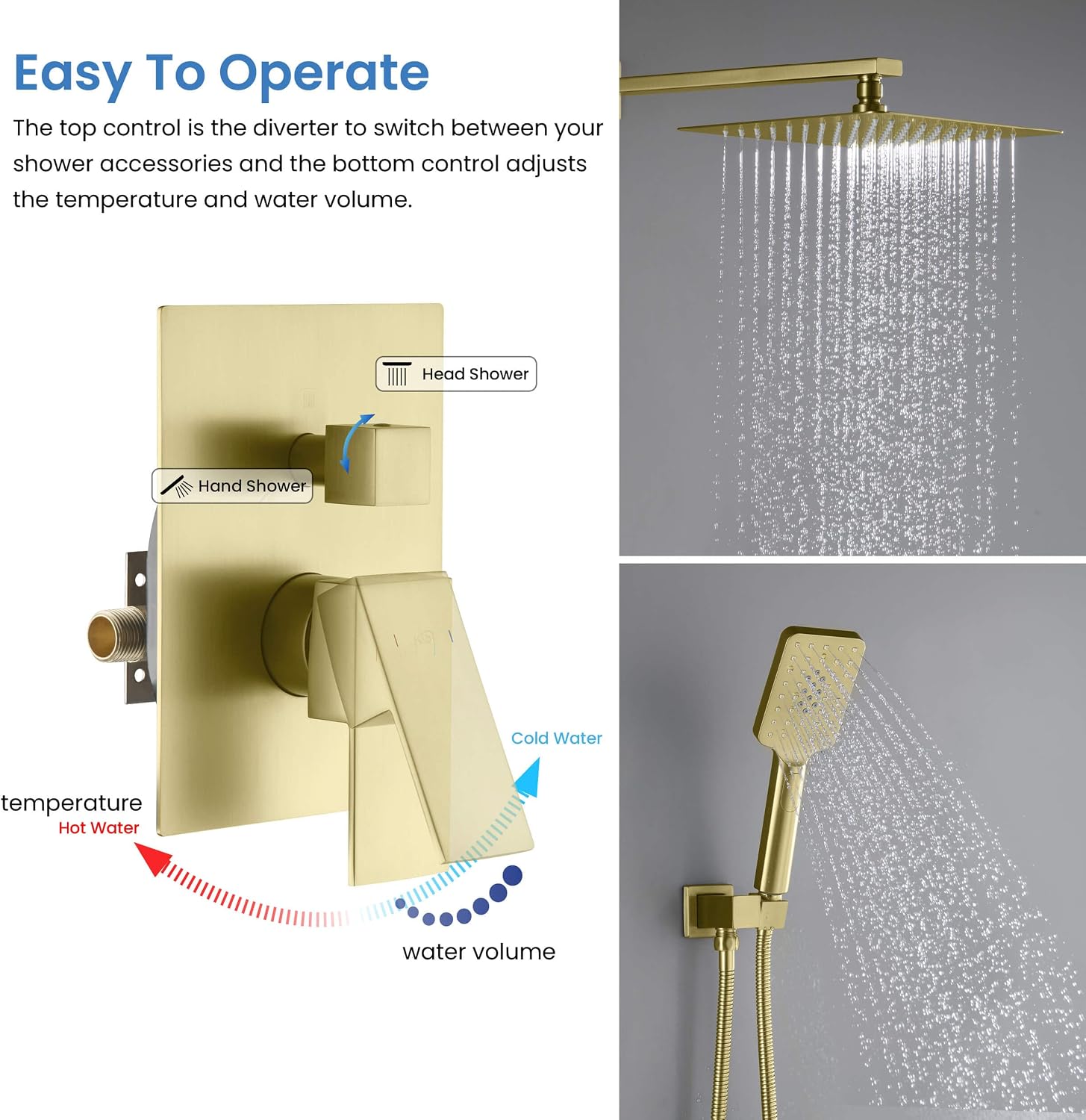 Easy To Operate

The top control is the diverter to switch between your shower accessories and the bottom control adjusts the temperature and water volume.

Head Shower

Hand Shower

Cold Water

temperature

Hot Water

water volume