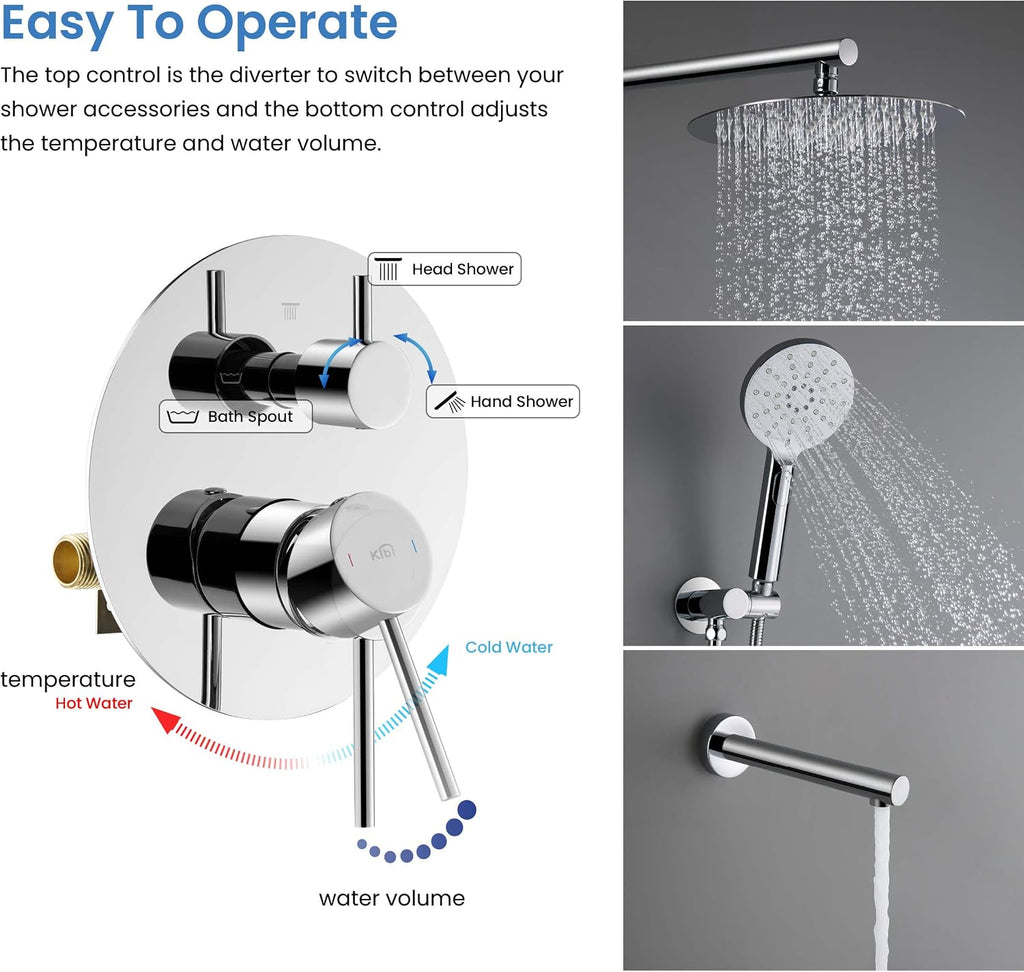 Easy To Operate

The top control is the diverter to switch between your shower accessories and the bottom control adjusts the temperature and water volume.

Head Shower

Hand Shower

Bath Spout

KIBI

Cold Water

temperature

Hot Water

water volume